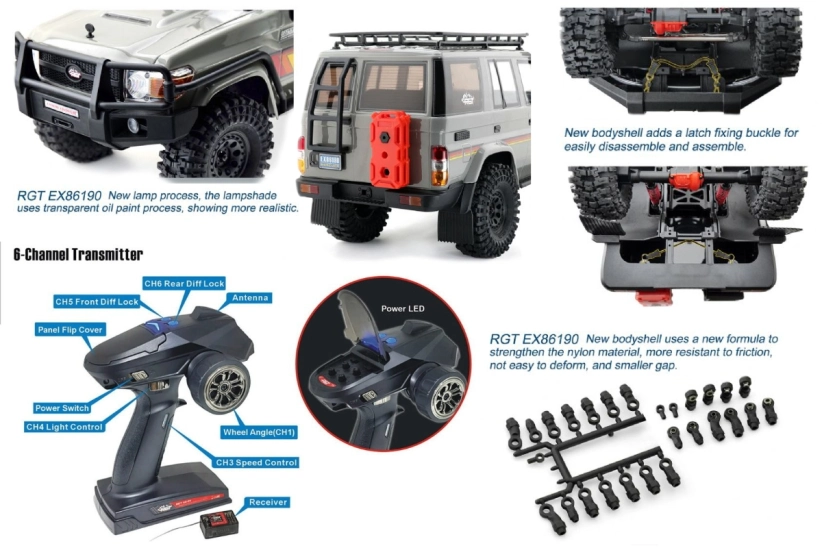 RGT EX86190 New lamp process, the lampshade uses transparent oil paint process, showing more realistic.

New bodyshell adds a latch fixing buckle for easily disassemble and assemble.

6-Channel Transmitter

CH6 Rear Diff Lock
CH5 Front Diff Lock
Antenna
Panel Flip Cover
Power Switch
CH4 Light Control
Wheel Angle(CH1)
CH3 Speed Control
Receiver

Power LED

RGT EX86190 New bodyshell uses a new formula to strengthen the nylon material, more resistant to friction, not easy to deform, and smaller gap.