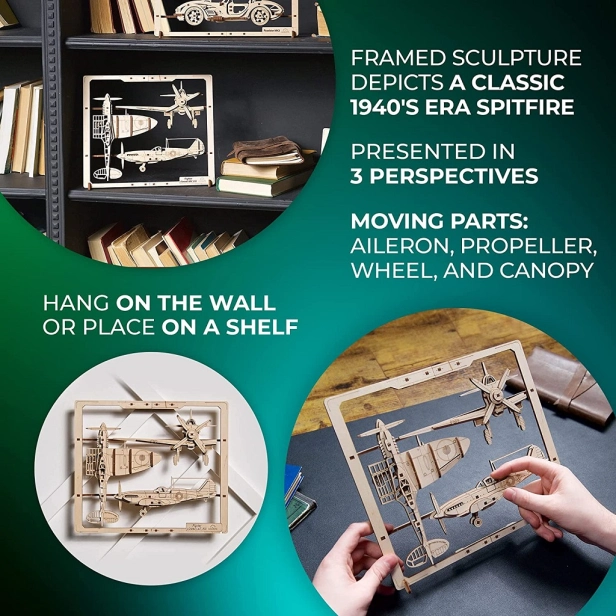 FRAMED SCULPTURE DEPICTS A CLASSIC 1940'S ERA SPITFIRE

PRESENTED IN 3 PERSPECTIVES

MOVING PARTS: AILERON, PROPELLER, WHEEL, AND CANOPY

HANG ON THE WALL OR PLACE ON A SHELF