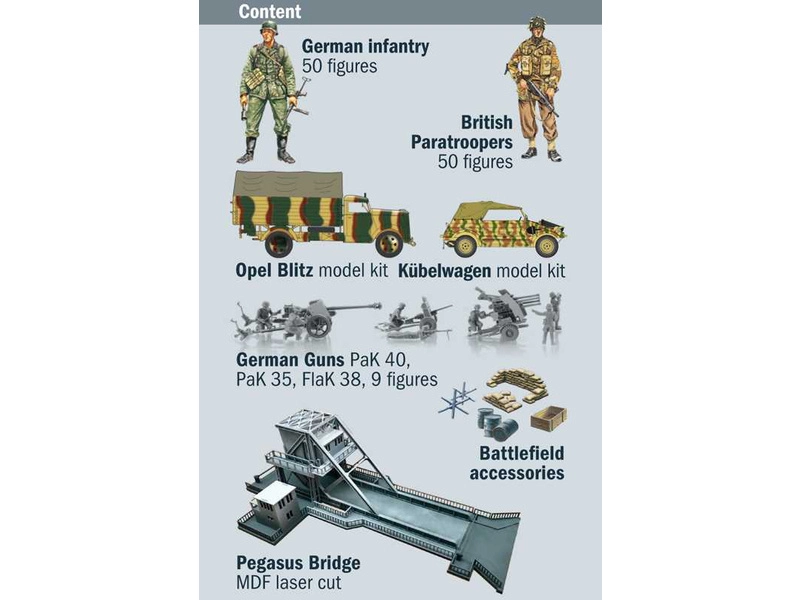 Content

German infantry
50 figures

British Paratroopers
50 figures

Opel Blitz model kit

Kübelwagen model kit

German Guns PaK 40, PaK 35, FlaK 38, 9 figures

Battlefield accessories

Pegasus Bridge
MDF laser cut