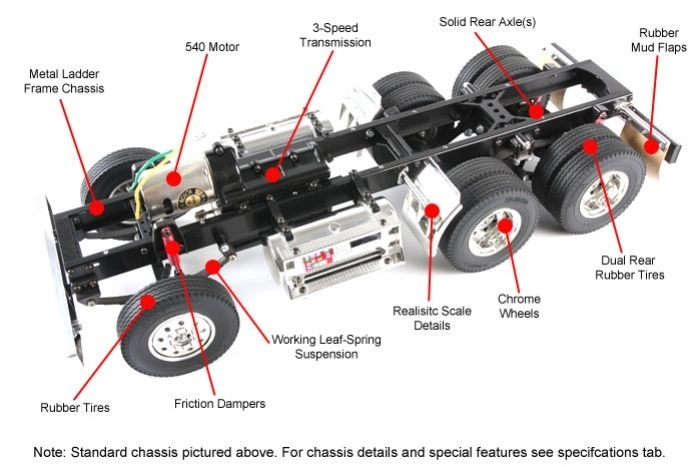 Metal Ladder Frame Chassis

540 Motor

3-Speed Transmission

Solid Rear Axle(s)

Rubber Mud Flaps

Dual Rear Rubber Tires

Chrome Wheels

Realisitc Scale Details

Working Leaf-Spring Suspension

Friction Dampers

Rubber Tires

Note: Standard chassis pictured above. For chassis details and special features see specifcations tab.