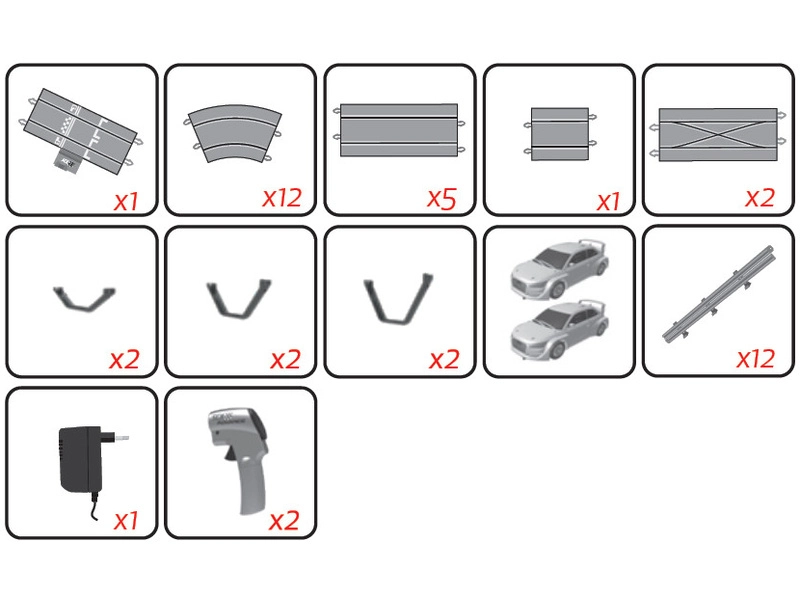 x1
x12
x5
x1
x2
x2
x2
x2
x12
x1
x2