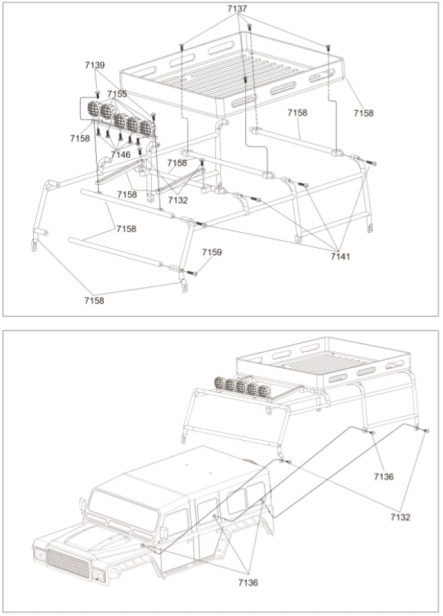 7137

7139

7155

7158

7158

7158

7146

7158

7158

7132

7158

7159

7141

7158

7136

7132

7136