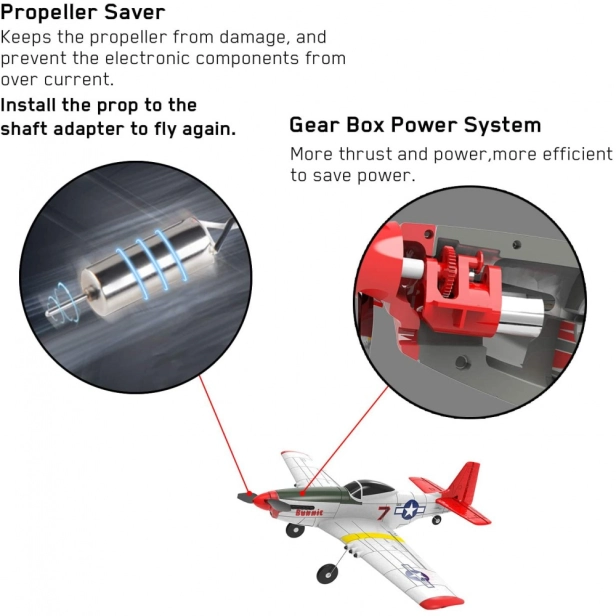 Propeller Saver
Keeps the propeller from damage, and prevent the electronic components from over current.

Install the prop to the shaft adapter to fly again.

Gear Box Power System
More thrust and power,more efficient to save power.

Bunnie

7